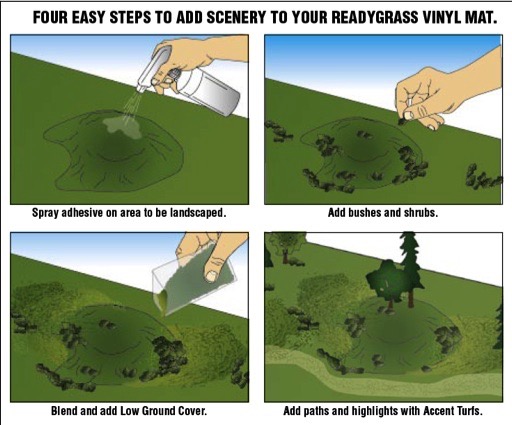 FOUR EASY STEPS TO ADD SCENERY TO YOUR READYGRASS VINYL MAT.

Spray adhesive on area to be landscaped.

Add bushes and shrubs.

Blend and add Low Ground Cover.

Add paths and highlights with Accent Turfs.