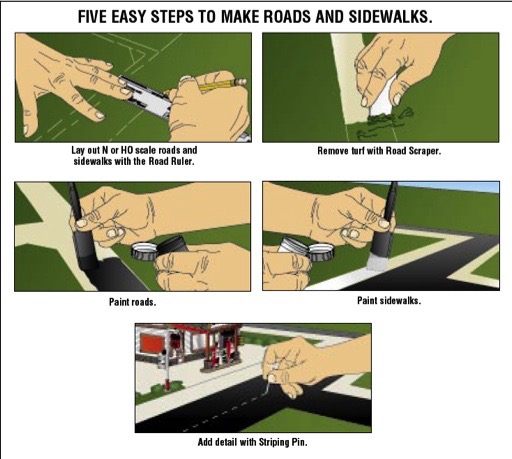 FIVE EASY STEPS TO MAKE ROADS AND SIDEWALKS.

Lay out N or HO scale roads and sidewalks with the Road Ruler.

Remove turf with Road Scraper.

Paint roads.

Paint sidewalks.

Add detail with Striping Pin.