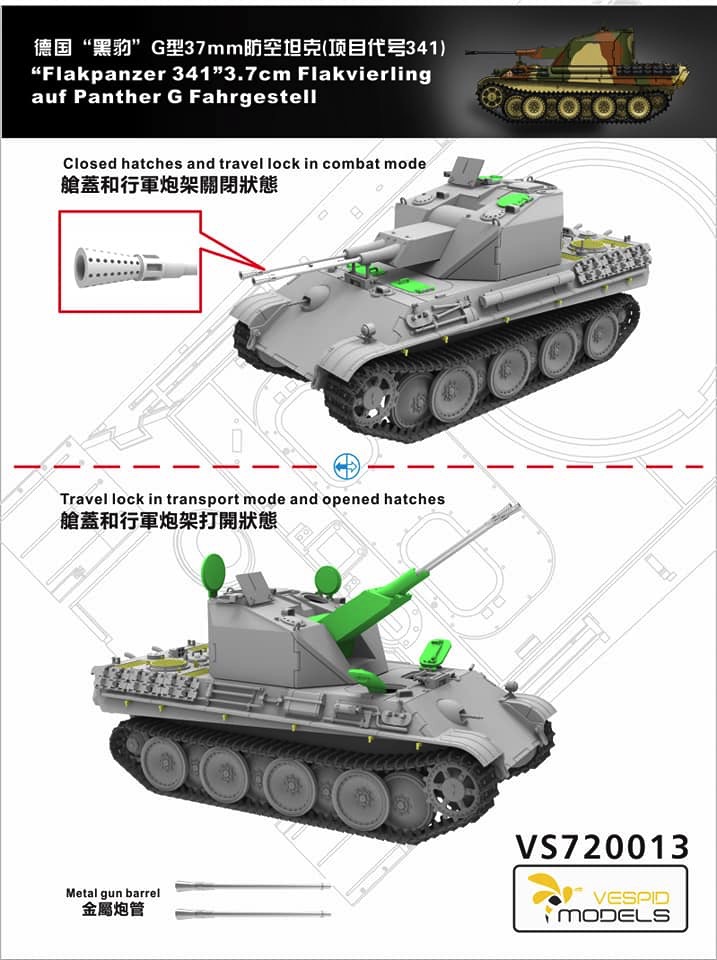 德国“黑豹”G型37mm防空坦克(项目代号341)
“Flakpanzer 341”3.7cm Flakvierling auf Panther G Fahrgestell

Closed hatches and travel lock in combat mode
艙蓋和行軍炮架關閉狀態

Travel lock in transport mode and opened hatches
艙蓋和行軍炮架打開狀態

VS720013

Metal gun barrel
金屬炮管

VESPID MODELS