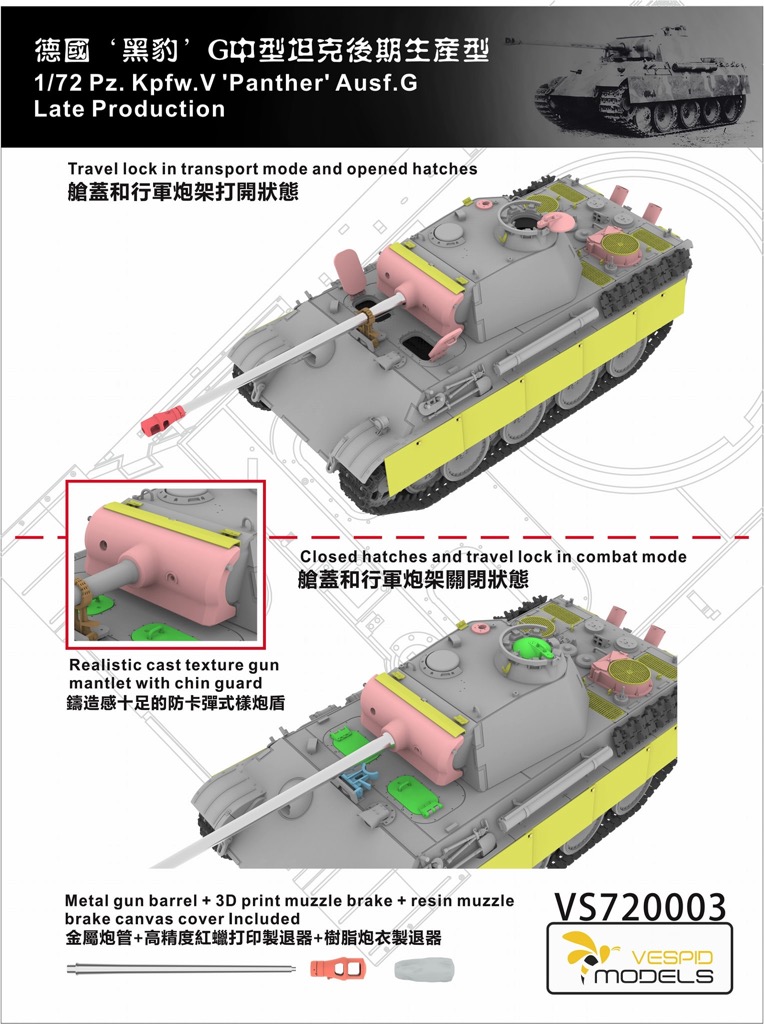 德國‘黑豹’G中型坦克後期生產型
1/72 Pz. Kpfw.V 'Panther' Ausf.G
Late Production

Travel lock in transport mode and opened hatches
艙蓋和行軍炮架打開狀態

Closed hatches and travel lock in combat mode
艙蓋和行軍炮架關閉狀態

Realistic cast texture gun mantlet with chin guard
鑄造感十足的防卡彈式樣炮盾

Metal gun barrel + 3D print muzzle brake + resin muzzle brake canvas cover Included
金屬炮管+高精度紅蠟打印製退器+樹脂炮衣製退器

VS720003

VESPID
MODELS