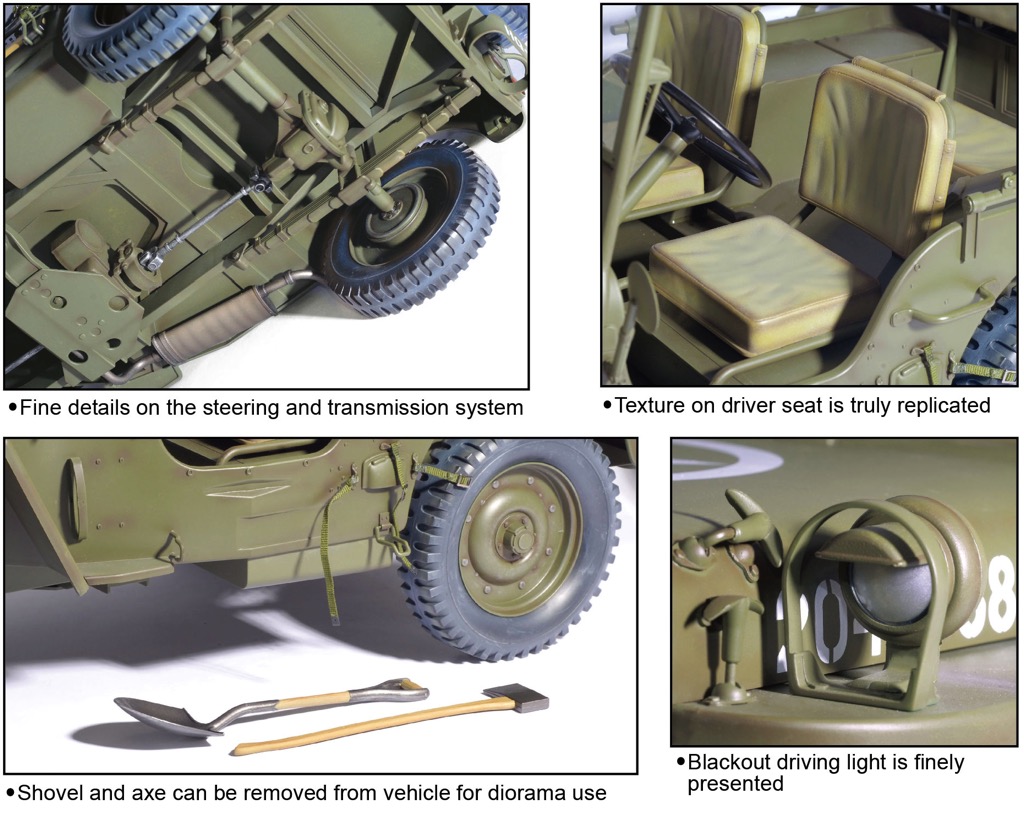 •Fine details on the steering and transmission system

•Texture on driver seat is truly replicated

•Shovel and axe can be removed from vehicle for diorama use

•Blackout driving light is finely presented