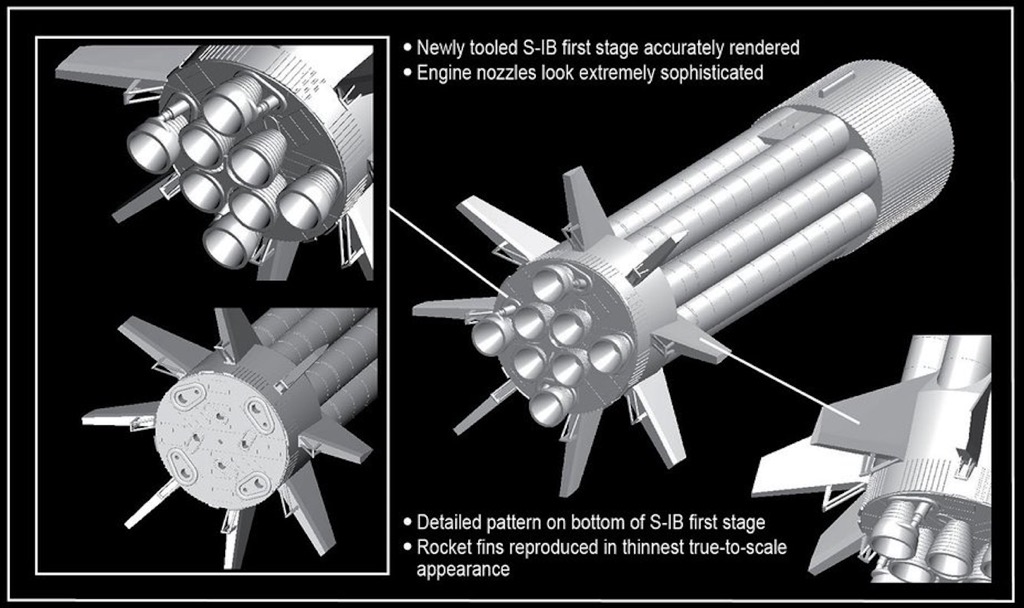 • Newly tooled S-IB first stage accurately rendered
• Engine nozzles look extremely sophisticated

• Detailed pattern on bottom of S-IB first stage
• Rocket fins reproduced in thinnest true-to-scale appearance