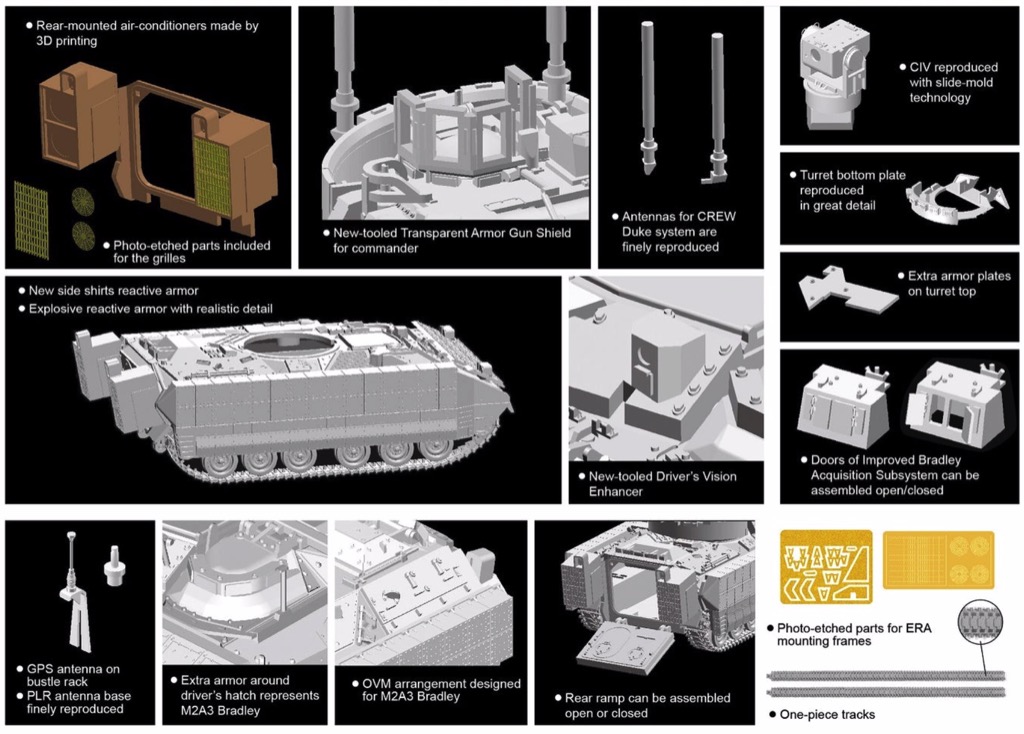 ● Rear-mounted air-conditioners made by 3D printing

● Photo-etched parts included for the grilles

● New-tooled Transparent Armor Gun Shield for commander

● Antennas for CREW Duke system are finely reproduced

● CIV reproduced with slide-mold technology

● Turret bottom plate reproduced in great detail

● Extra armor plates on turret top

● New side shirts reactive armor
● Explosive reactive armor with realistic detail

● New-tooled Driver's Vision Enhancer

● Doors of Improved Bradley Acquisition Subsystem can be assembled open/closed

● GPS antenna on bustle rack
● PLR antenna base finely reproduced

● Extra armor around driver's hatch represents M2A3 Bradley

● OVM arrangement designed for M2A3 Bradley

● Rear ramp can be assembled open or closed

● Photo-etched parts for ERA mounting frames

● One-piece tracks