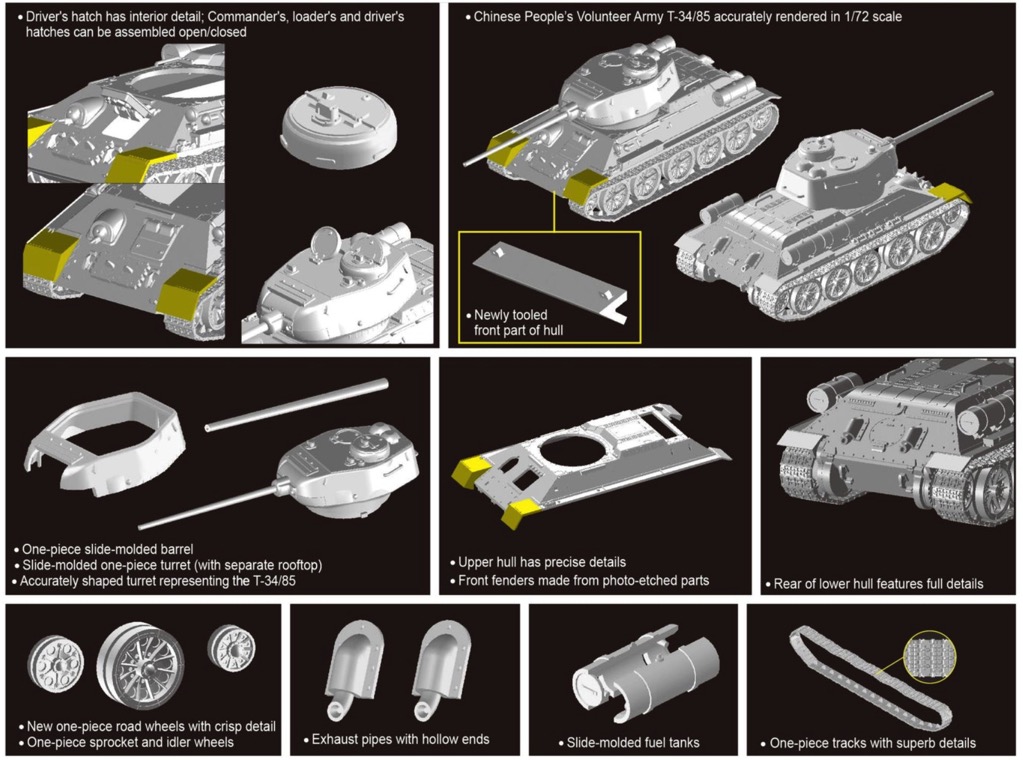 • Driver's hatch has interior detail; Commander's, loader's and driver's hatches can be assembled open/closed

• Chinese People's Volunteer Army T-34/85 accurately rendered in 1/72 scale

• Newly tooled front part of hull

• One-piece slide-molded barrel
• Slide-molded one-piece turret (with separate rooftop)
• Accurately shaped turret representing the T-34/85

• Upper hull has precise details
• Front fenders made from photo-etched parts

• Rear of lower hull features full details

• New one-piece road wheels with crisp detail
• One-piece sprocket and idler wheels

• Exhaust pipes with hollow ends

• Slide-molded fuel tanks

• One-piece tracks with superb details