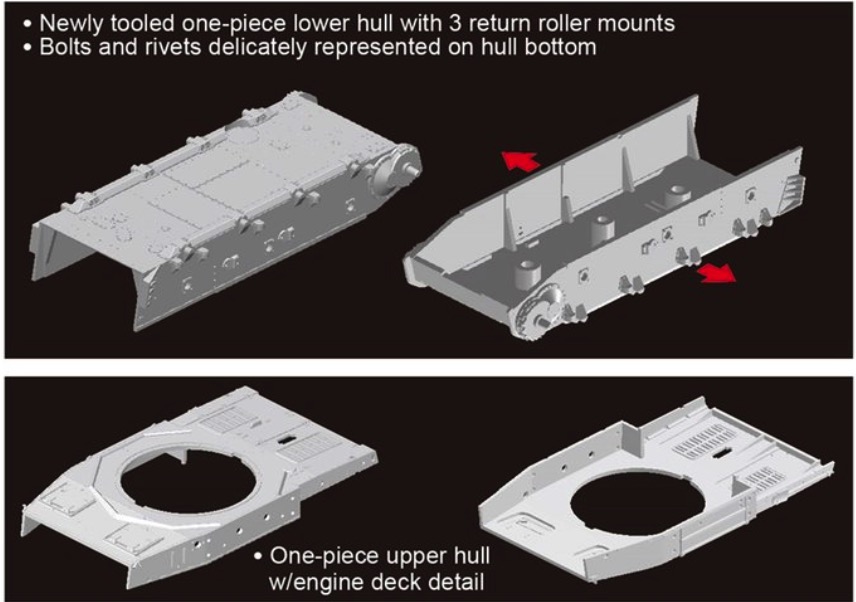 • Newly tooled one-piece lower hull with 3 return roller mounts
• Bolts and rivets delicately represented on hull bottom

• One-piece upper hull w/engine deck detail