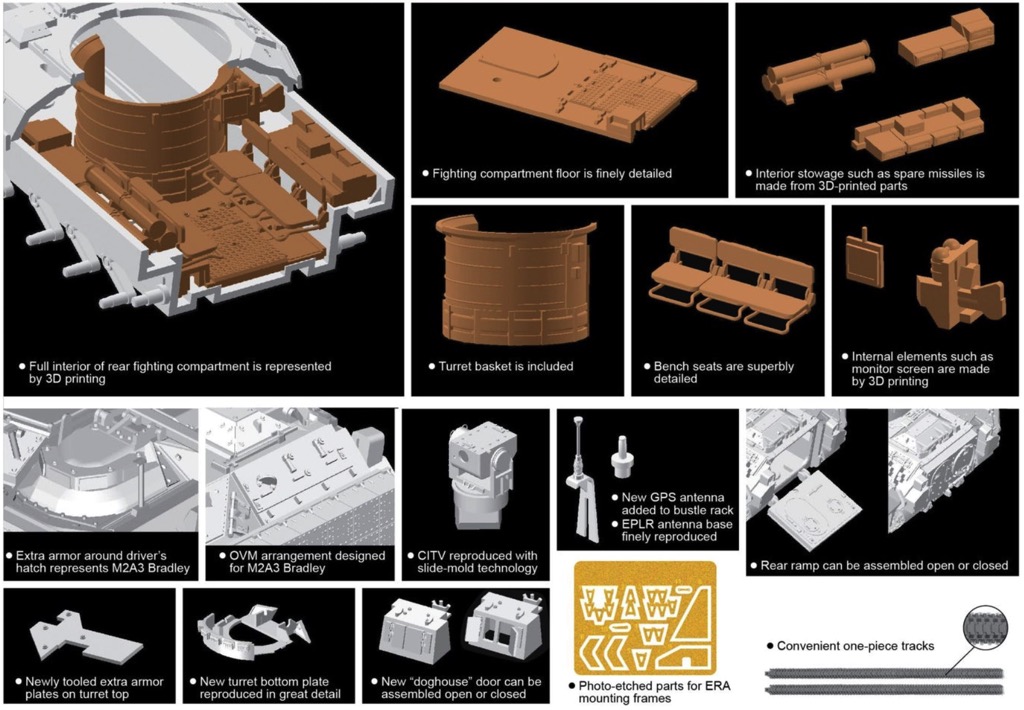 ● Full interior of rear fighting compartment is represented by 3D printing

● Fighting compartment floor is finely detailed

● Interior stowage such as spare missiles is made from 3D-printed parts

● Turret basket is included

● Bench seats are superbly detailed

● Internal elements such as monitor screen are made by 3D printing

● Extra armor around driver's hatch represents M2A3 Bradley

● OVM arrangement designed for M2A3 Bradley

● CITV reproduced with slide-mold technology

● New GPS antenna added to bustle rack

● EPLR antenna base finely reproduced

● Rear ramp can be assembled open or closed

● Newly tooled extra armor plates on turret top

● New turret bottom plate reproduced in great detail

● New "doghouse" door can be assembled open or closed

● Photo-etched parts for ERA mounting frames

● Convenient one-piece tracks