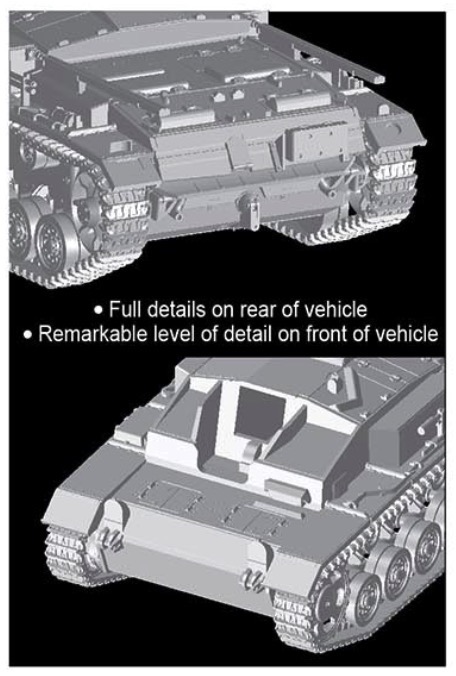 • Full details on rear of vehicle
• Remarkable level of detail on front of vehicle