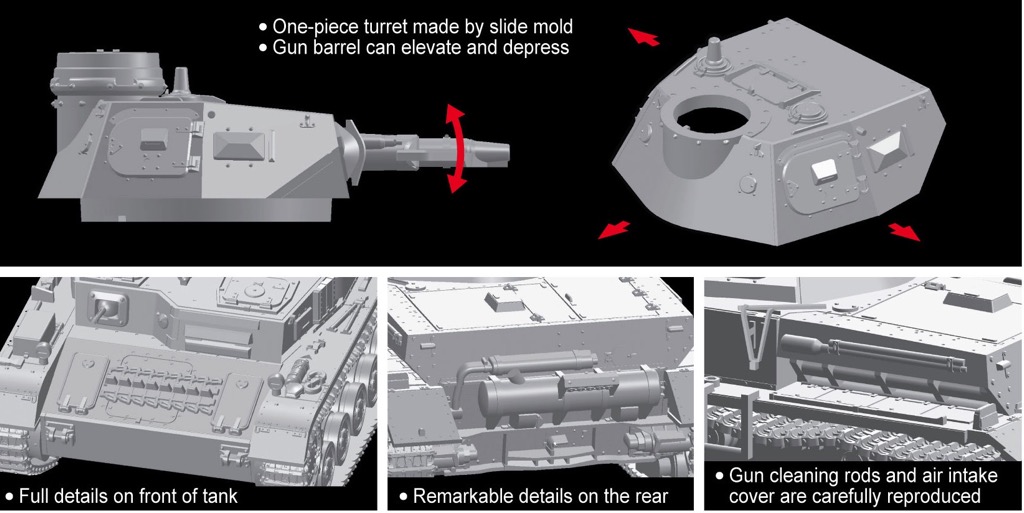 • One-piece turret made by slide mold
• Gun barrel can elevate and depress

• Full details on front of tank

• Remarkable details on the rear

• Gun cleaning rods and air intake cover are carefully reproduced