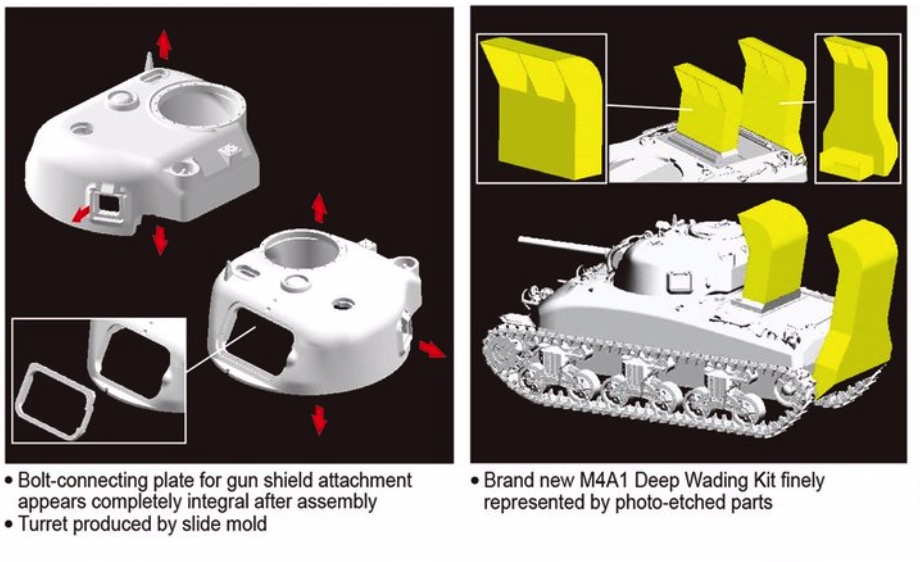 • Bolt-connecting plate for gun shield attachment appears completely integral after assembly
• Turret produced by slide mold

• Brand new M4A1 Deep Wading Kit finely represented by photo-etched parts