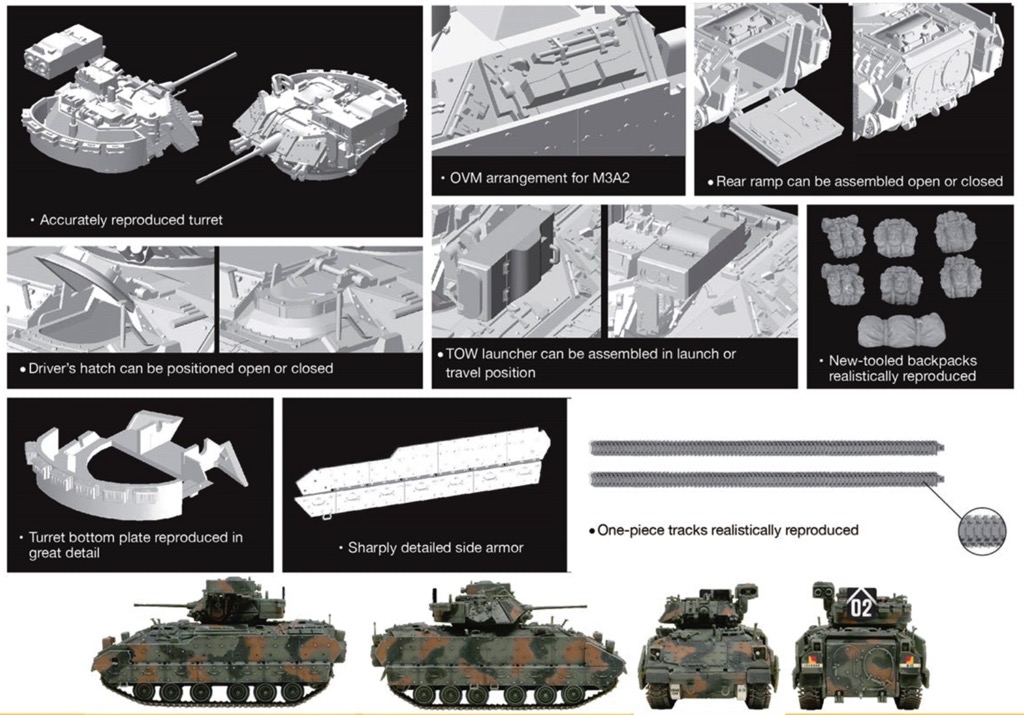 • Accurately reproduced turret

• OVM arrangement for M3A2

• Rear ramp can be assembled open or closed

• Driver's hatch can be positioned open or closed

• TOW launcher can be assembled in launch or travel position

• New-tooled backpacks realistically reproduced

• Turret bottom plate reproduced in great detail

• Sharply detailed side armor

• One-piece tracks realistically reproduced

02