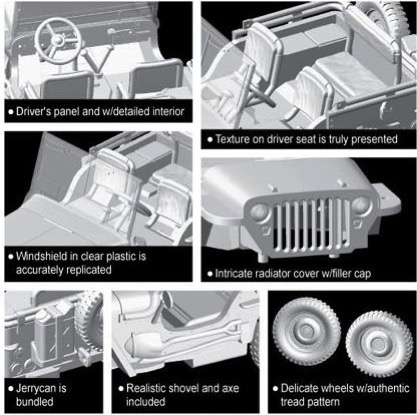 ● Driver's panel and w/detailed interior

● Texture on driver seat is truly presented

● Windshield in clear plastic is accurately replicated

● Intricate radiator cover w/filler cap

● Jerrycan is bundled

● Realistic shovel and axe included

● Delicate wheels w/authentic tread pattern