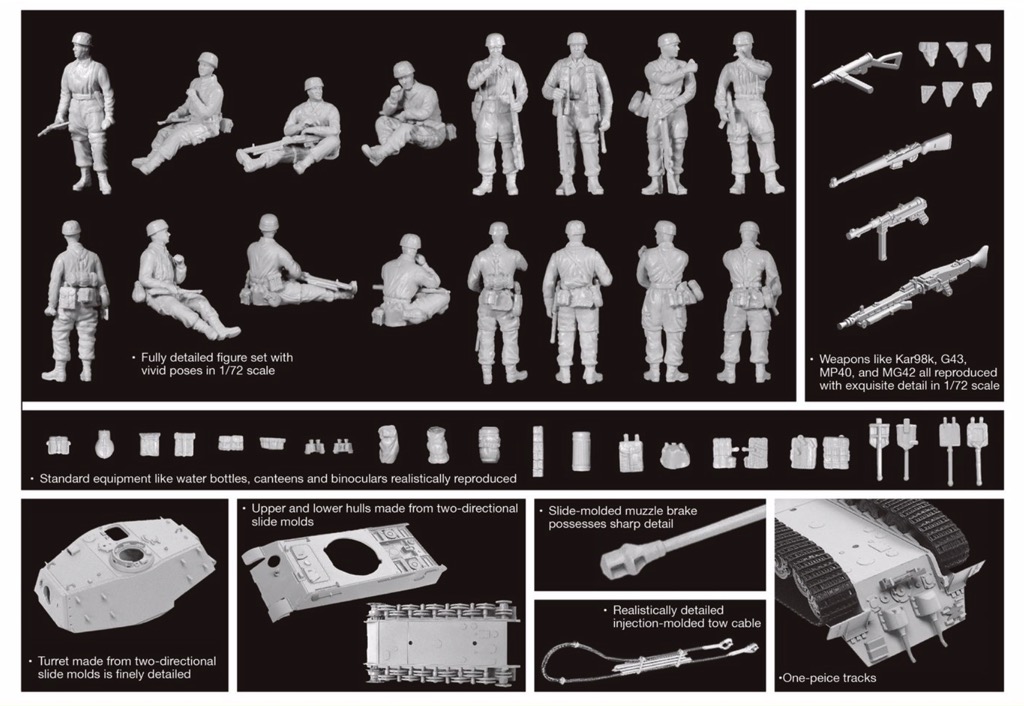 • Fully detailed figure set with vivid poses in 1/72 scale

• Weapons like Kar98k, G43, MP40, and MG42 all reproduced with exquisite detail in 1/72 scale

• Standard equipment like water bottles, canteens and binoculars realistically reproduced

• Turret made from two-directional slide molds is finely detailed

• Upper and lower hulls made from two-directional slide molds

• Slide-molded muzzle brake possesses sharp detail

• Realistically detailed injection-molded tow cable

•One-peice tracks