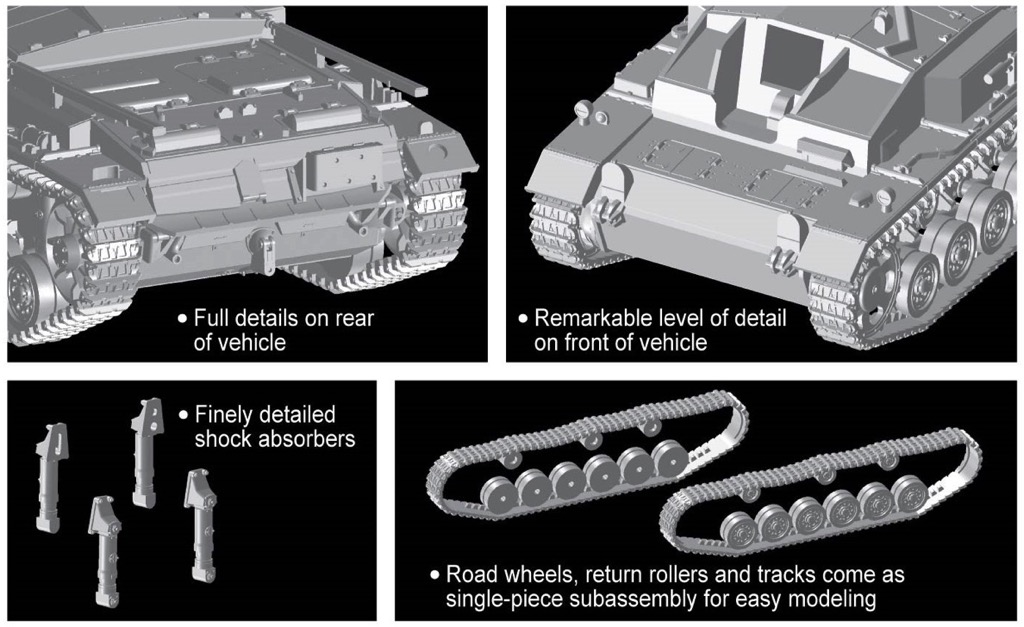 • Full details on rear of vehicle

• Remarkable level of detail on front of vehicle

• Finely detailed shock absorbers

• Road wheels, return rollers and tracks come as single-piece subassembly for easy modeling