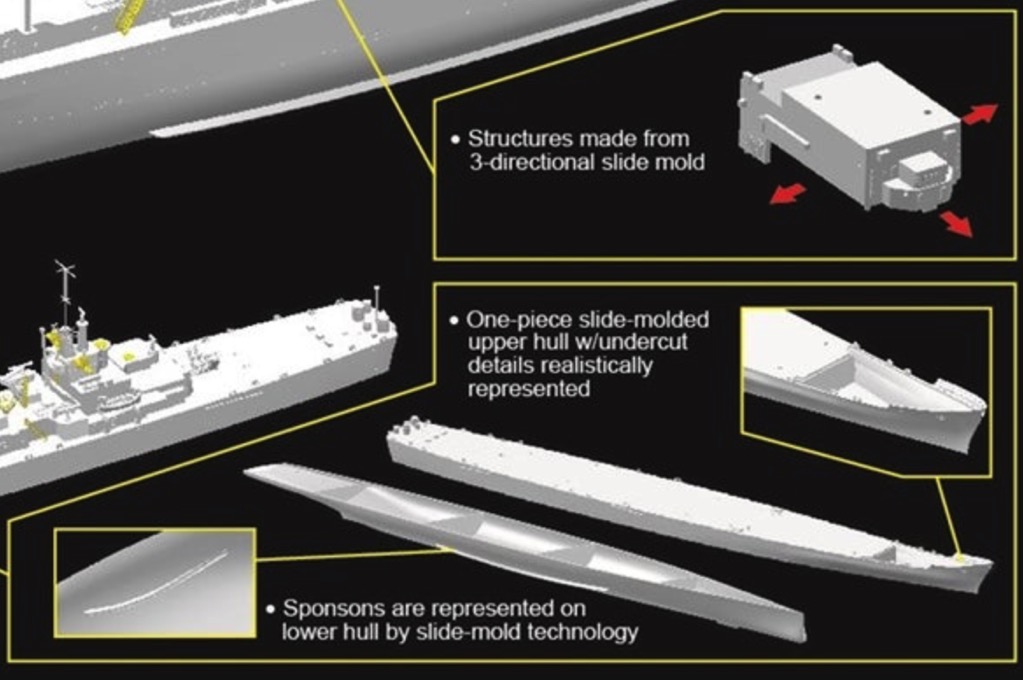 • Structures made from 3-directional slide mold

• One-piece slide-molded upper hull w/undercut details realistically represented

• Sponsons are represented on lower hull by slide-mold technology