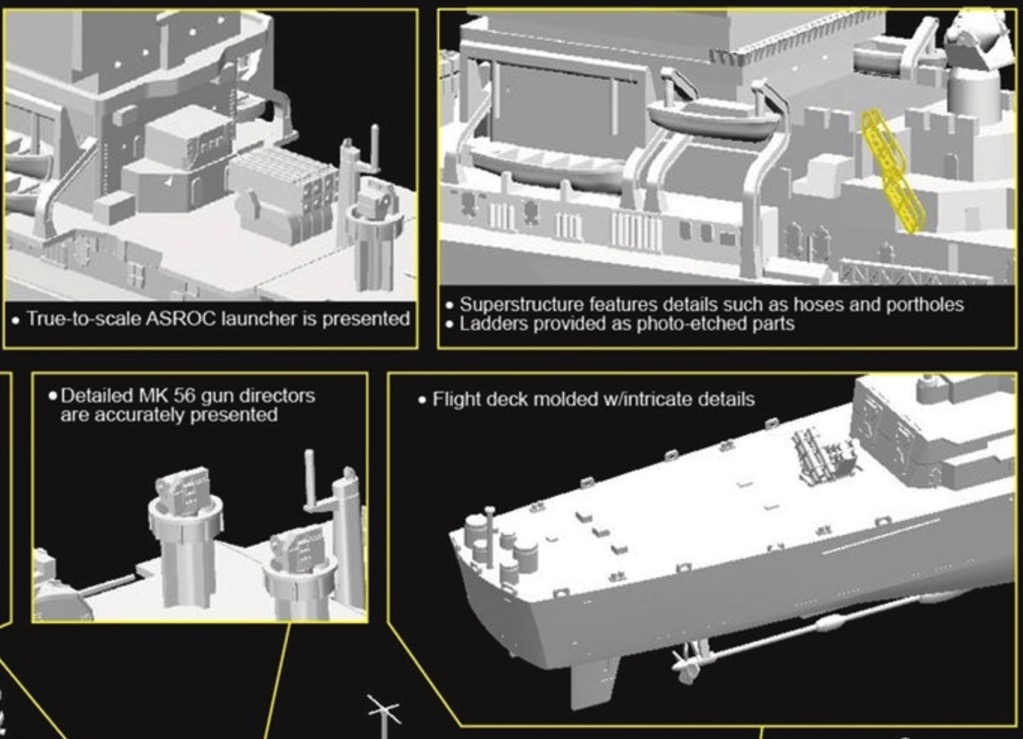 • True-to-scale ASROC launcher is presented

• Superstructure features details such as hoses and portholes
• Ladders provided as photo-etched parts

• Detailed MK 56 gun directors are accurately presented

• Flight deck molded w/intricate details