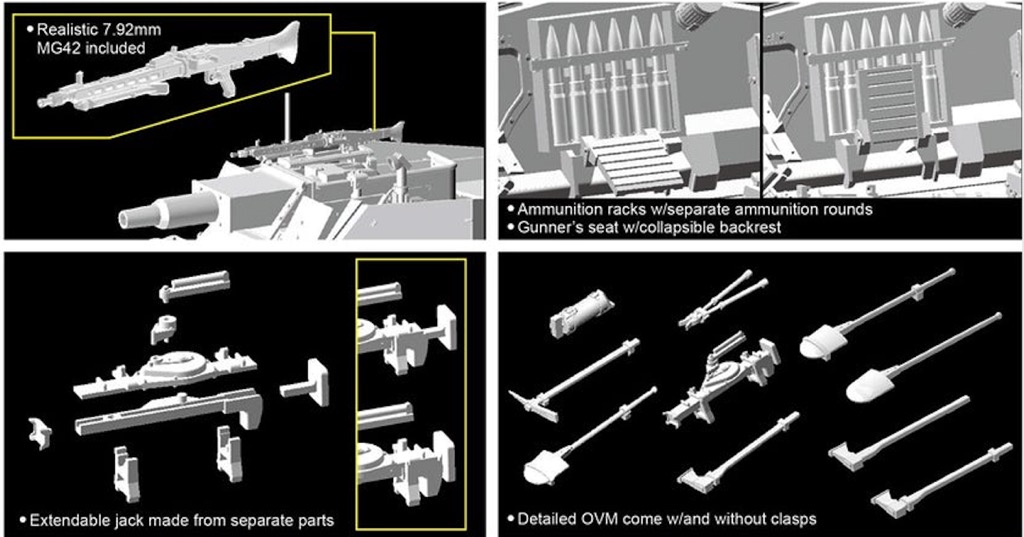 • Realistic 7.92mm MG42 included

• Ammunition racks w/separate ammunition rounds
• Gunner's seat w/collapsible backrest

• Extendable jack made from separate parts

• Detailed OVM come w/and without clasps