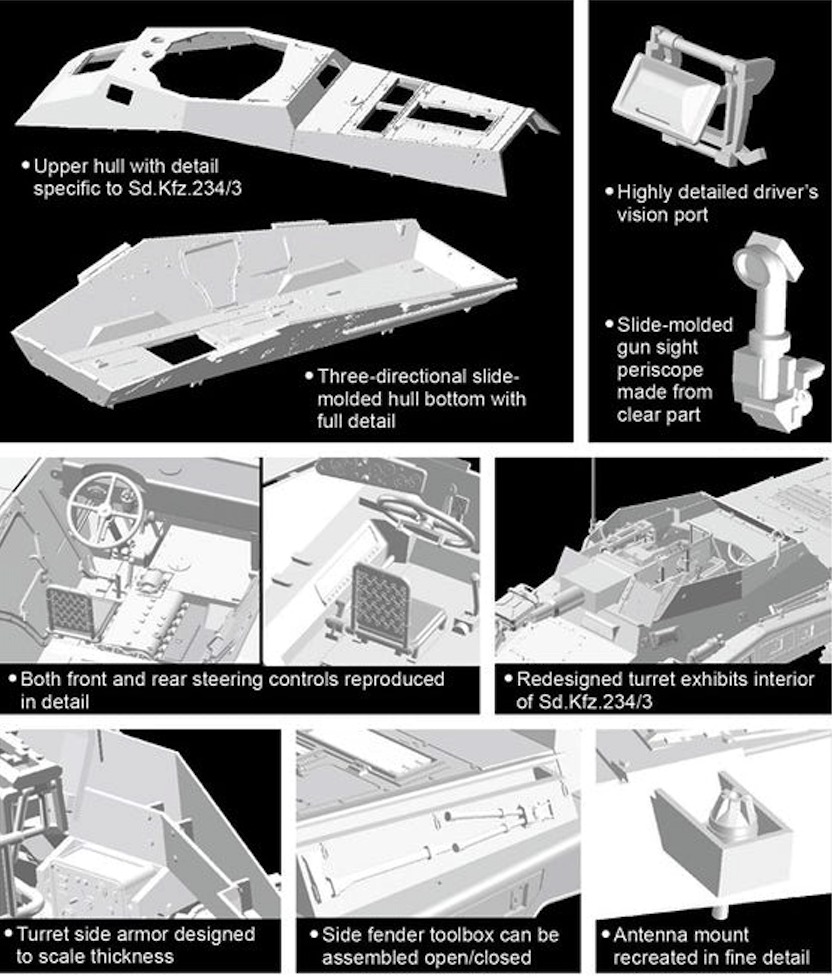 • Upper hull with detail specific to Sd.Kfz.234/3

• Three-directional slide-molded hull bottom with full detail

• Highly detailed driver's vision port

• Slide-molded gun sight periscope made from clear part

• Both front and rear steering controls reproduced in detail

• Redesigned turret exhibits interior of Sd.Kfz.234/3

• Turret side armor designed to scale thickness

• Side fender toolbox can be assembled open/closed

• Antenna mount recreated in fine detail