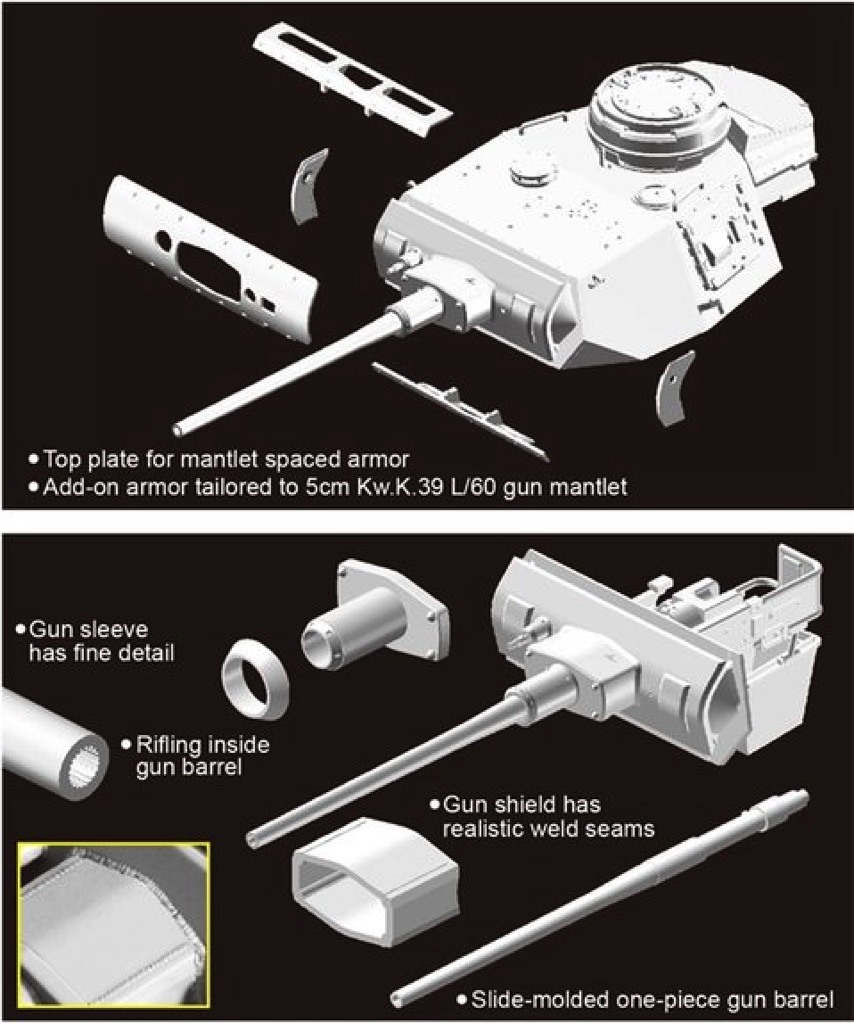 • Top plate for mantlet spaced armor
• Add-on armor tailored to 5cm Kw.K.39 L/60 gun mantlet

• Gun sleeve has fine detail

• Rifling inside gun barrel

• Gun shield has realistic weld seams

• Slide-molded one-piece gun barrel