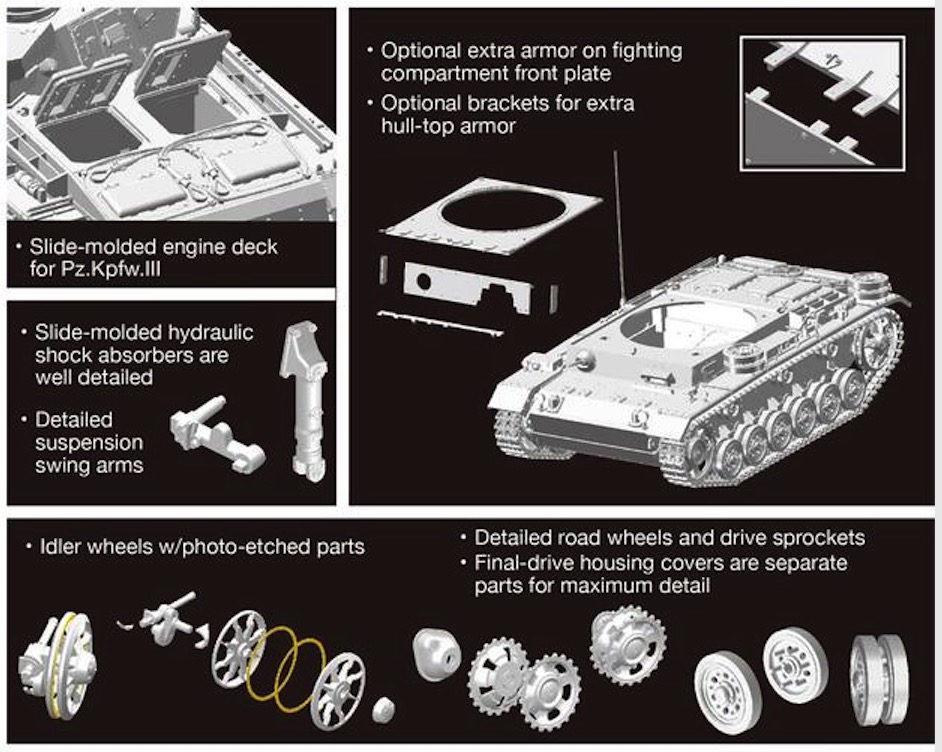 • Slide-molded engine deck for Pz.Kpfw.III

• Slide-molded hydraulic shock absorbers are well detailed

• Detailed suspension swing arms

• Optional extra armor on fighting compartment front plate

• Optional brackets for extra hull-top armor

• Idler wheels w/photo-etched parts

• Detailed road wheels and drive sprockets

• Final-drive housing covers are separate parts for maximum detail