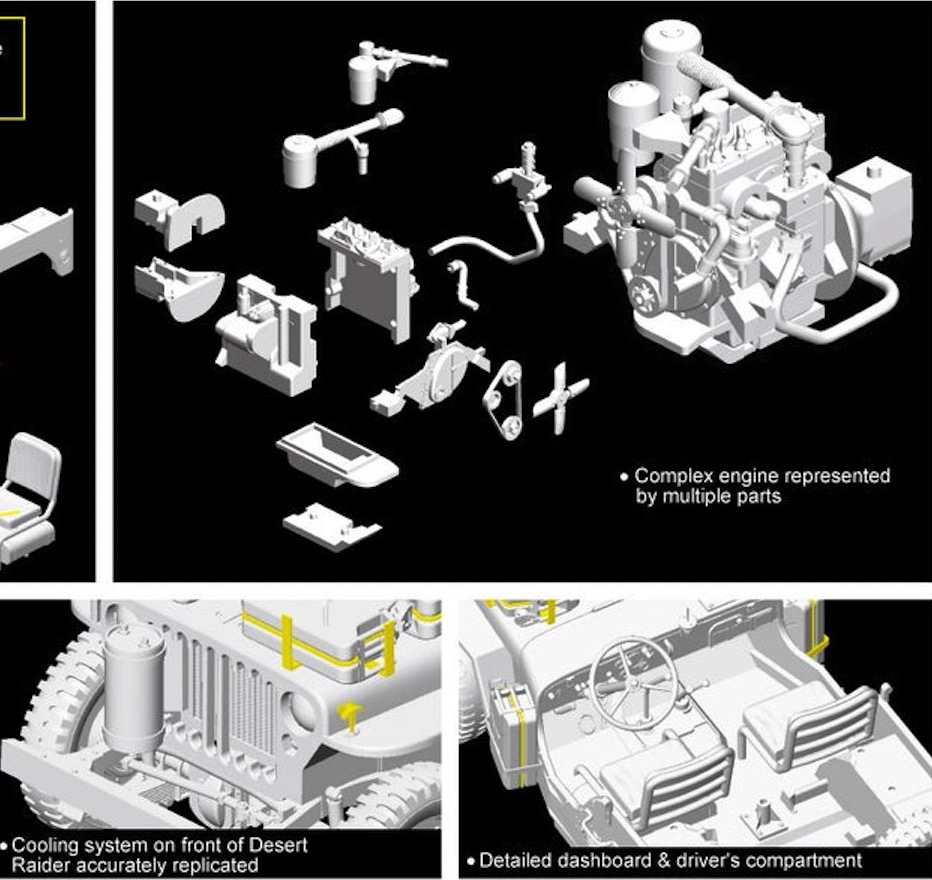 • Complex engine represented by multiple parts

• Cooling system on front of Desert Raider accurately replicated

• Detailed dashboard & driver's compartment