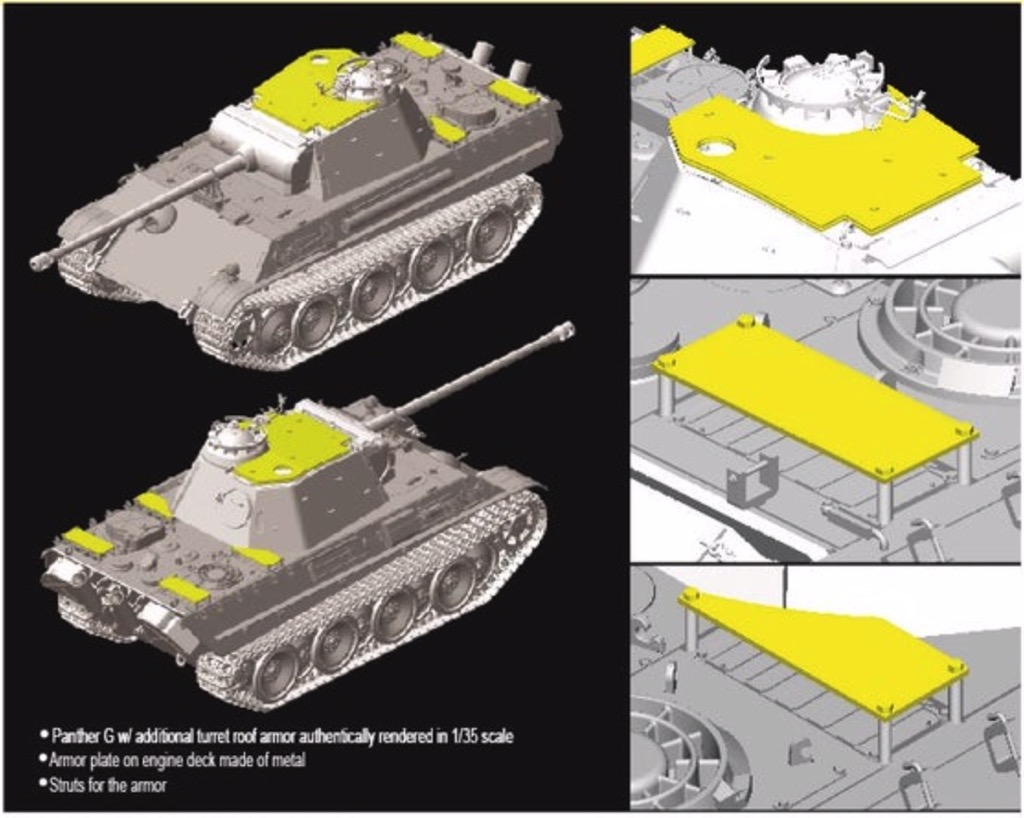 • Panther G w/ additional turret roof armor authentically rendered in 1/35 scale
• Armor plate on engine deck made of metal
• Struts for the armor