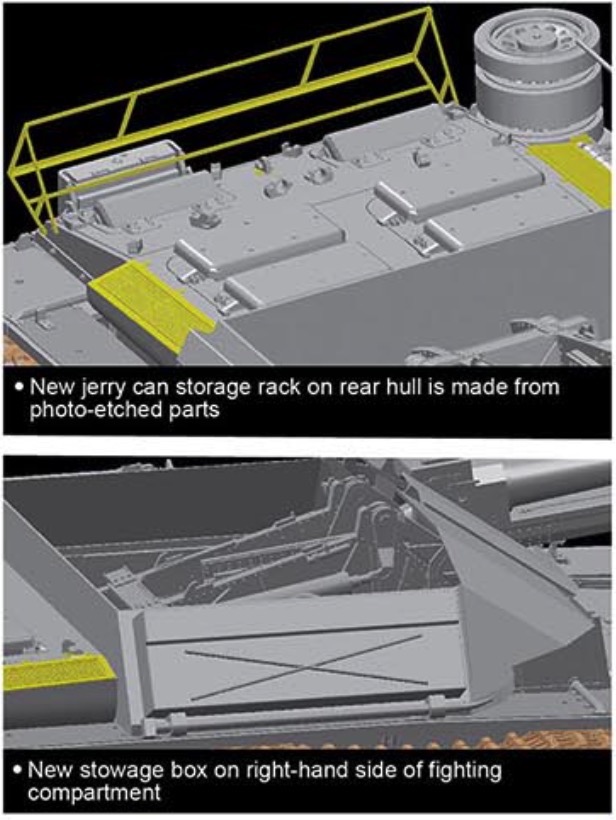 • New jerry can storage rack on rear hull is made from photo-etched parts

• New stowage box on right-hand side of fighting compartment