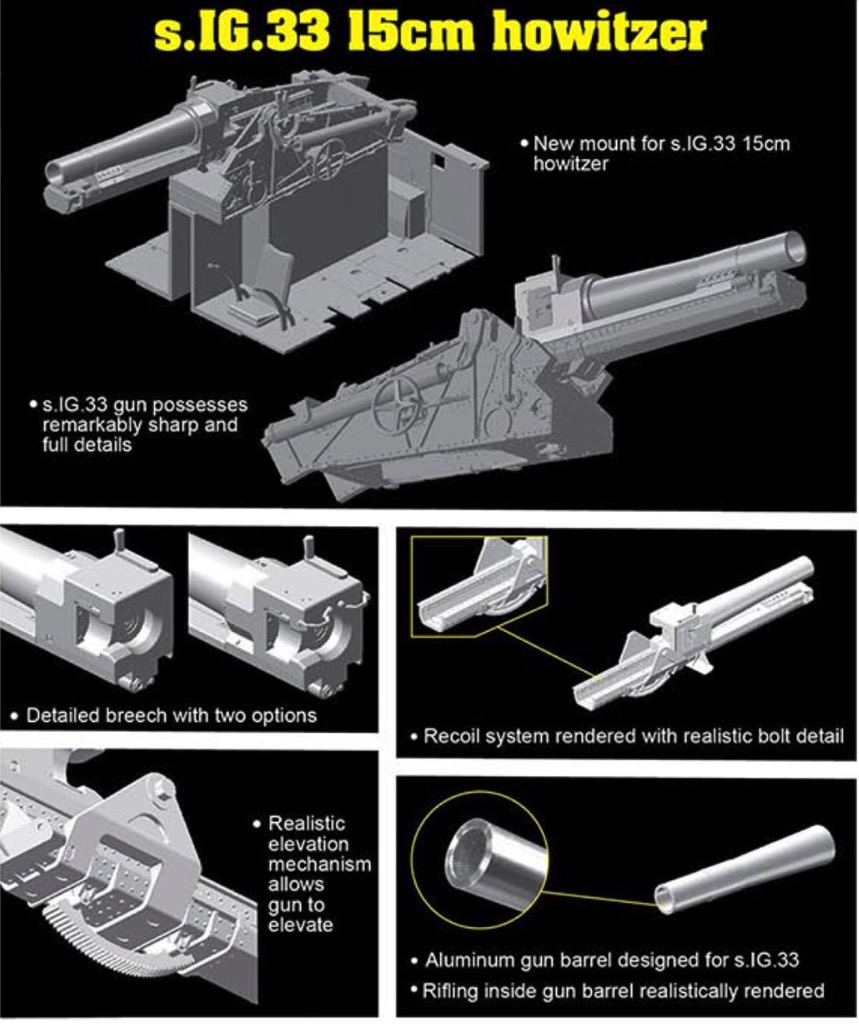 s.IG.33 15cm howitzer

• New mount for s.IG.33 15cm howitzer

• s.IG.33 gun possesses remarkably sharp and full details

• Detailed breech with two options

• Recoil system rendered with realistic bolt detail

• Realistic elevation mechanism allows gun to elevate

• Aluminum gun barrel designed for s.IG.33

• Rifling inside gun barrel realistically rendered