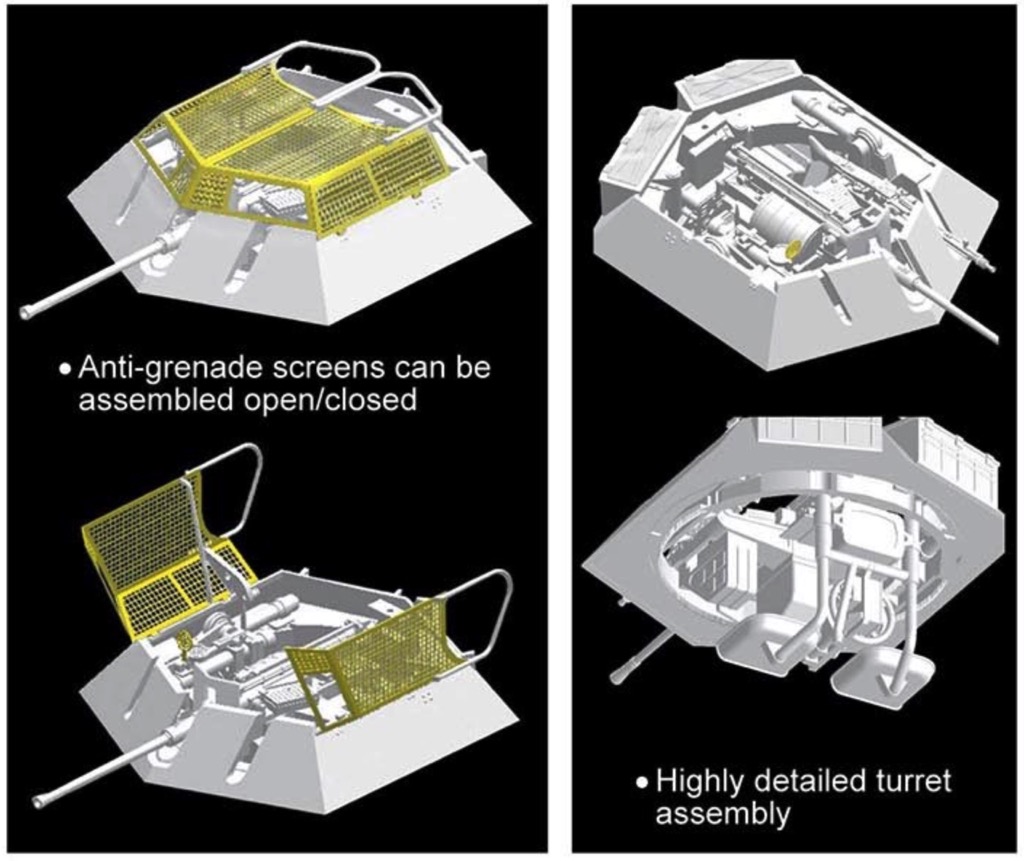 • Anti-grenade screens can be assembled open/closed

• Highly detailed turret assembly