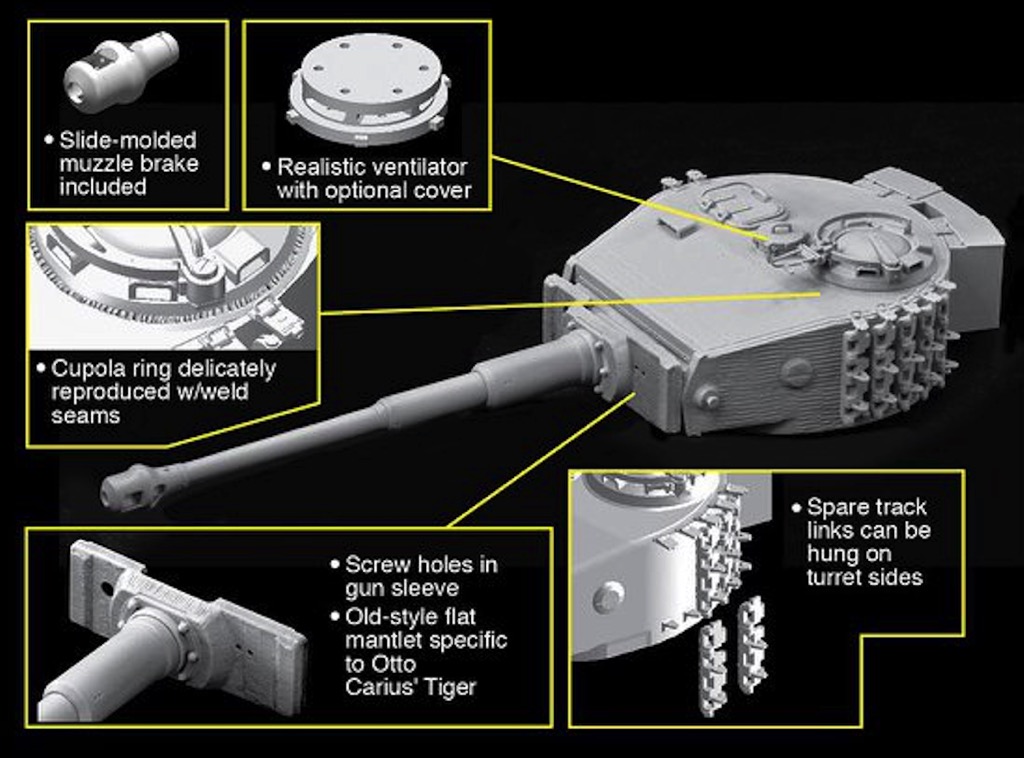 • Slide-molded muzzle brake included

• Realistic ventilator with optional cover

• Cupola ring delicately reproduced w/weld seams

• Screw holes in gun sleeve
• Old-style flat mantlet specific to Otto Carius' Tiger

• Spare track links can be hung on turret sides