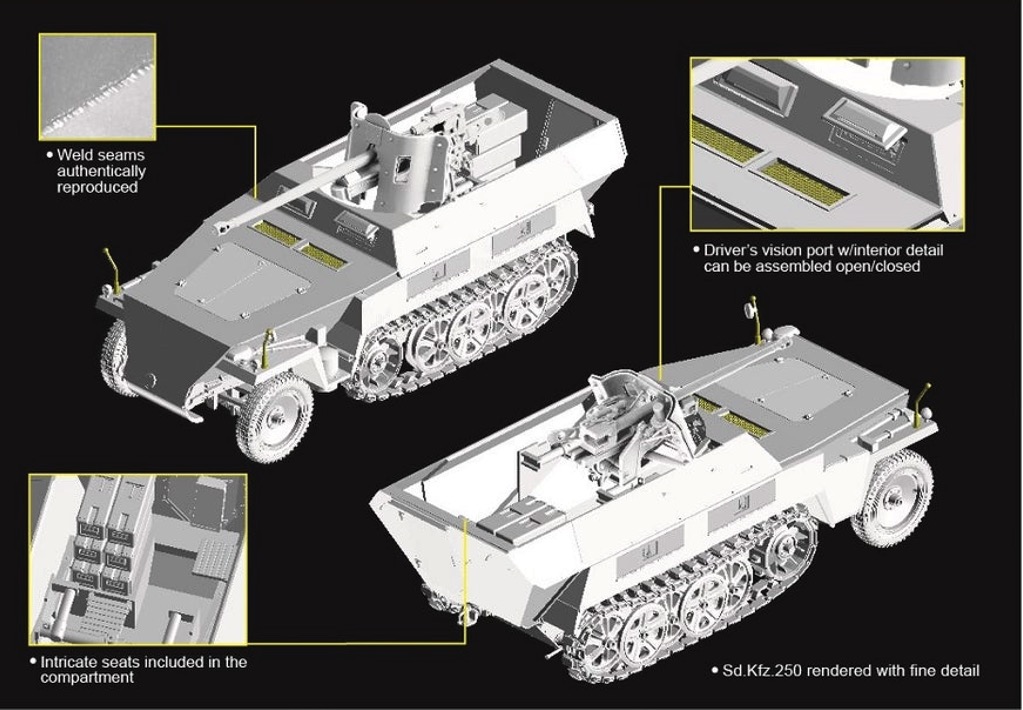 • Weld seams authentically reproduced

• Driver's vision port w/interior detail can be assembled open/closed

• Intricate seats included in the compartment

• Sd.Kfz.250 rendered with fine detail