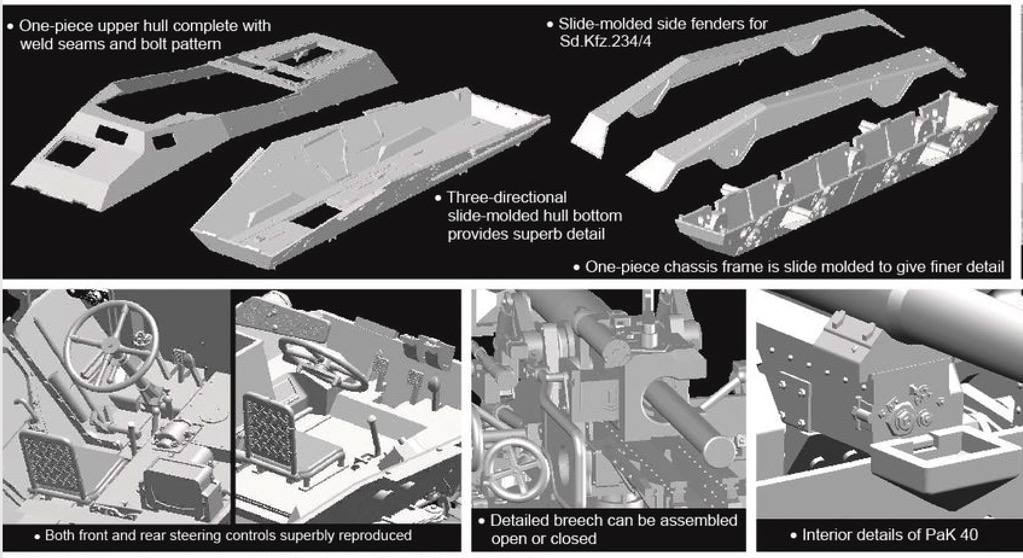 • One-piece upper hull complete with weld seams and bolt pattern

• Slide-molded side fenders for Sd.Kfz.234/4

• Three-directional slide-molded hull bottom provides superb detail

• One-piece chassis frame is slide molded to give finer detail

• Both front and rear steering controls superbly reproduced

• Detailed breech can be assembled open or closed

• Interior details of PaK 40