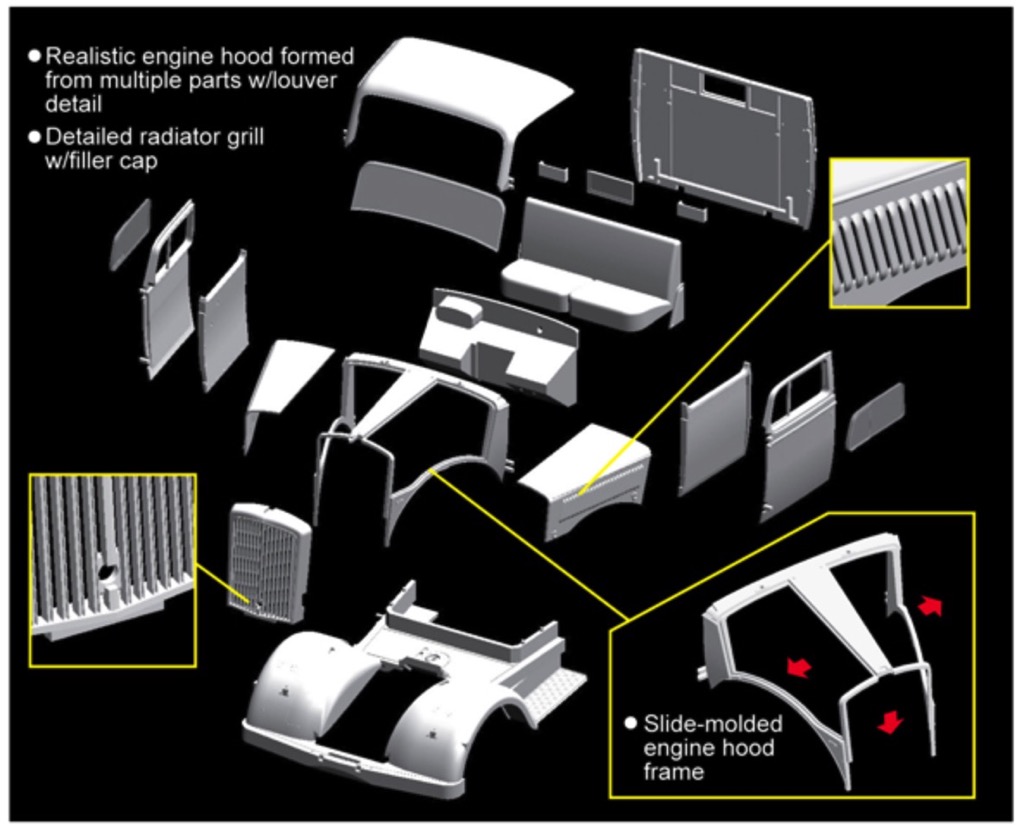 ● Realistic engine hood formed from multiple parts w/louver detail

● Detailed radiator grill w/filler cap

● Slide-molded engine hood frame