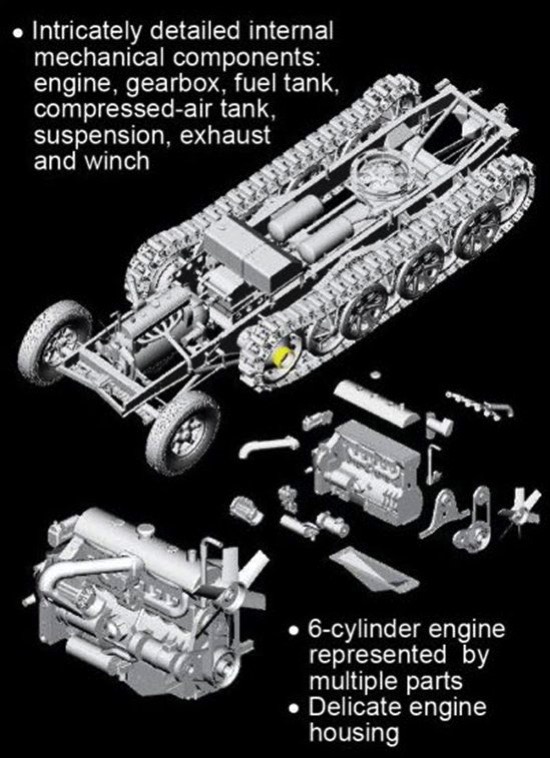 • Intricately detailed internal mechanical components: engine, gearbox, fuel tank, compressed-air tank, suspension, exhaust and winch

• 6-cylinder engine represented by multiple parts
• Delicate engine housing