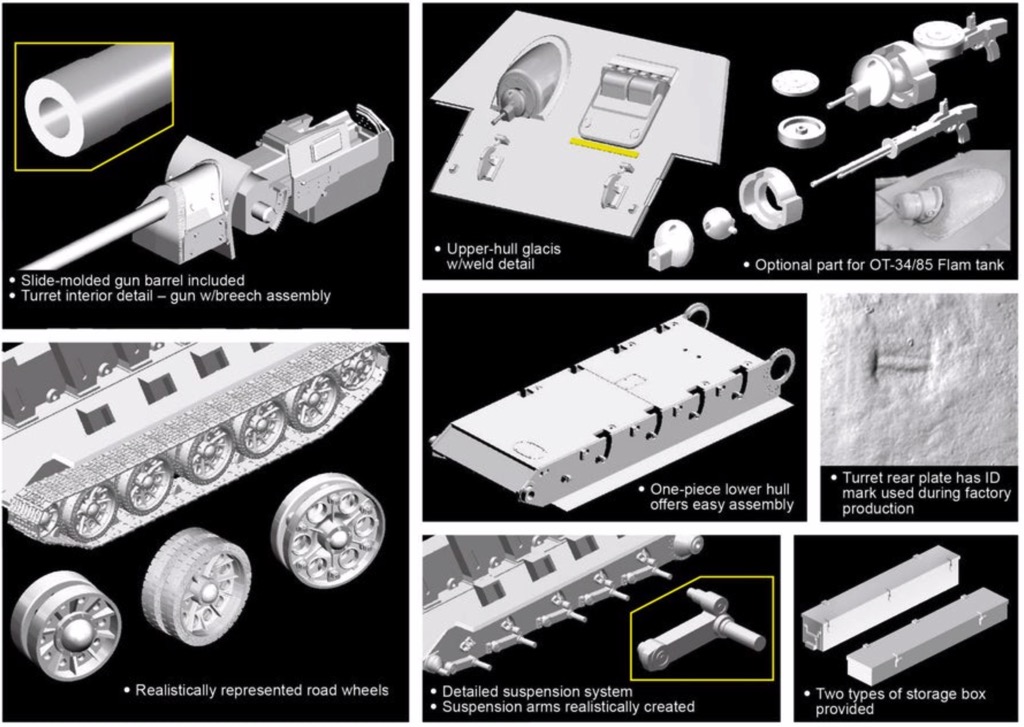 • Slide-molded gun barrel included
• Turret interior detail – gun w/breech assembly

• Upper-hull glacis w/weld detail

• Optional part for OT-34/85 Flam tank

• One-piece lower hull offers easy assembly

• Turret rear plate has ID mark used during factory production

• Realistically represented road wheels

• Detailed suspension system
• Suspension arms realistically created

• Two types of storage box provided