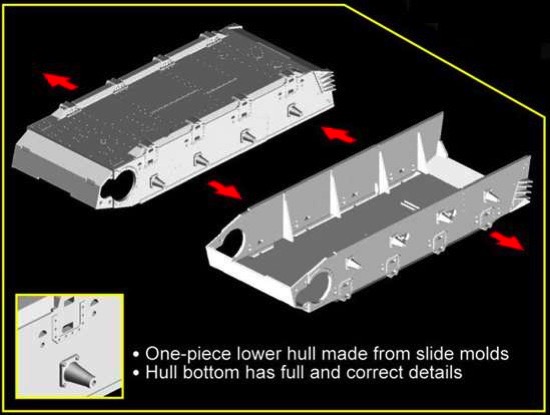 • One-piece lower hull made from slide molds
• Hull bottom has full and correct details