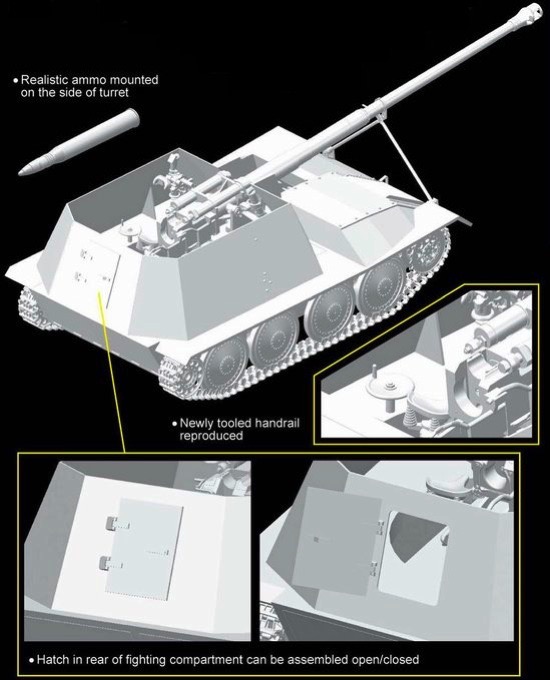 • Realistic ammo mounted on the side of turret

• Newly tooled handrail reproduced

• Hatch in rear of fighting compartment can be assembled open/closed