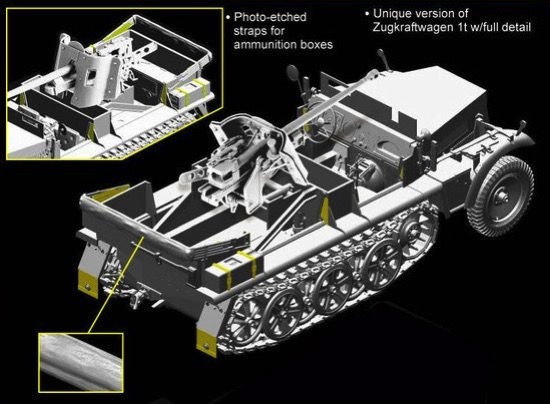 • Photo-etched straps for ammunition boxes

• Unique version of Zugkraftwagen 1t w/full detail