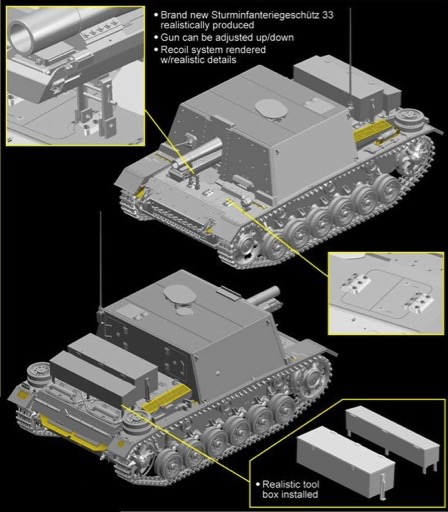 • Brand new Sturminfanteriegeschütz 33 realistically produced
• Gun can be adjusted up/down
• Recoil system rendered w/realistic details

• Realistic tool box installed