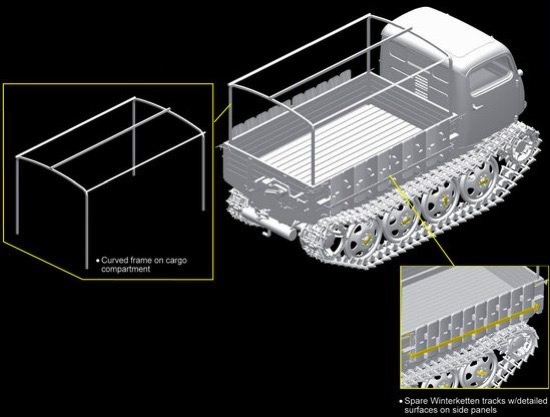 • Curved frame on cargo compartment

• Spare Winterketten tracks w/detailed surfaces on side panels