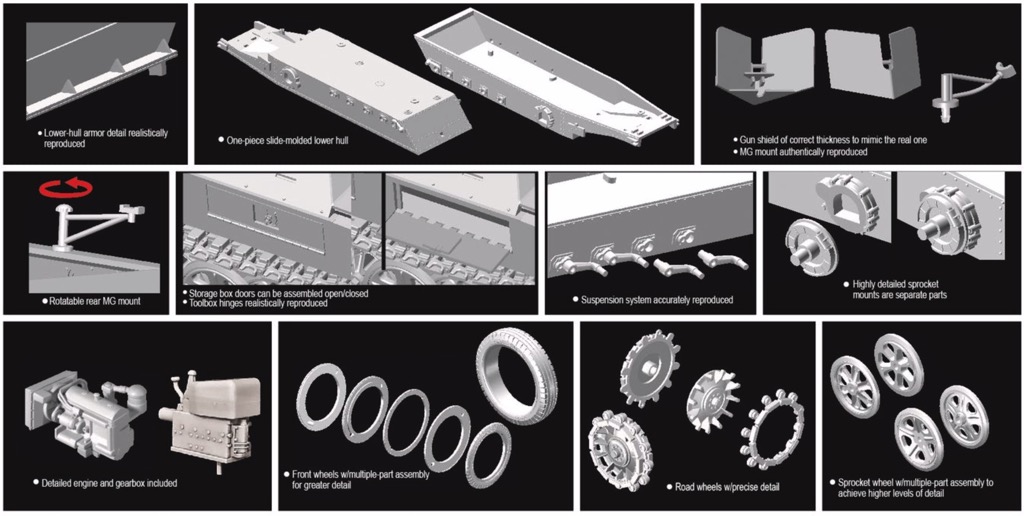 ● Lower-hull armor detail realistically reproduced

● One-piece slide-molded lower hull

● Gun shield of correct thickness to mimic the real one
● MG mount authentically reproduced

● Rotatable rear MG mount

● Storage box doors can be assembled open/closed
● Toolbox hinges realistically reproduced

● Suspension system accurately reproduced

● Highly detailed sprocket mounts are separate parts

● Detailed engine and gearbox included

● Front wheels w/multiple-part assembly for greater detail

● Road wheels w/precise detail

● Sprocket wheel w/multiple-part assembly to achieve higher levels of detail