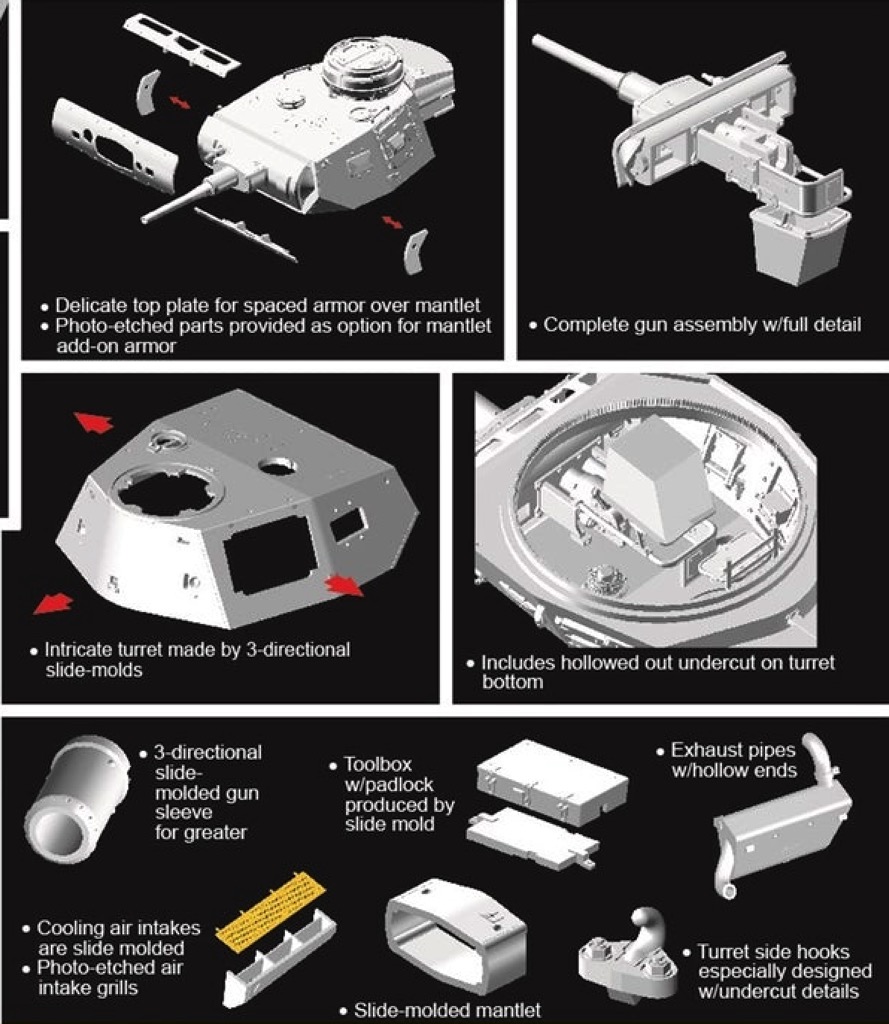 • Delicate top plate for spaced armor over mantlet
• Photo-etched parts provided as option for mantlet add-on armor

• Complete gun assembly w/full detail

• Intricate turret made by 3-directional slide-molds

• Includes hollowed out undercut on turret bottom

• 3-directional slide-molded gun sleeve for greater

• Toolbox w/padlock produced by slide mold

• Exhaust pipes w/hollow ends

• Cooling air intakes are slide molded
• Photo-etched air intake grills

• Slide-molded mantlet

• Turret side hooks especially designed w/undercut details