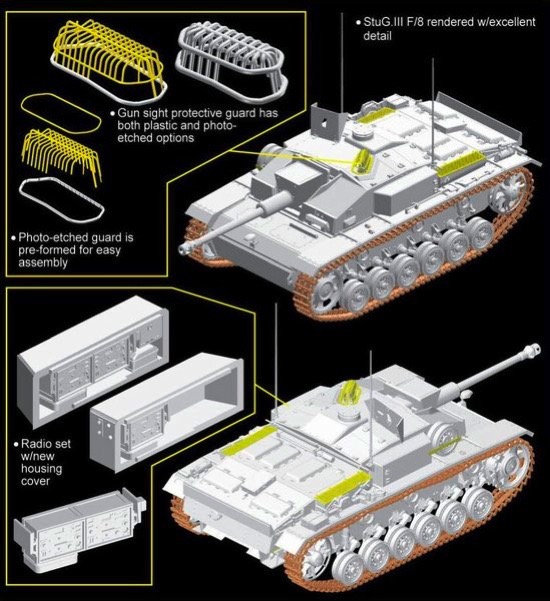 • StuG.III F/8 rendered w/excellent detail

• Gun sight protective guard has both plastic and photo-etched options

• Photo-etched guard is pre-formed for easy assembly

• Radio set w/new housing cover