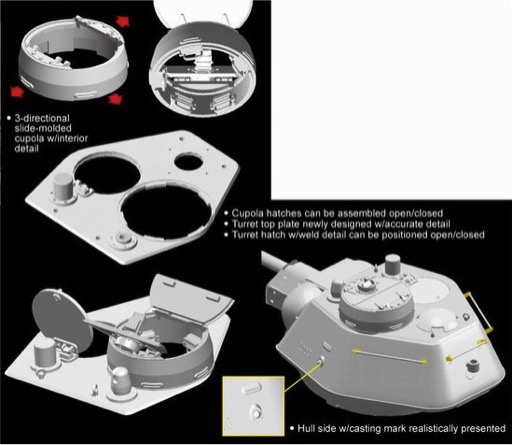 • 3-directional slide-molded cupola w/interior detail

• Cupola hatches can be assembled open/closed
• Turret top plate newly designed w/accurate detail
• Turret hatch w/weld detail can be positioned open/closed

• Hull side w/casting mark realistically presented