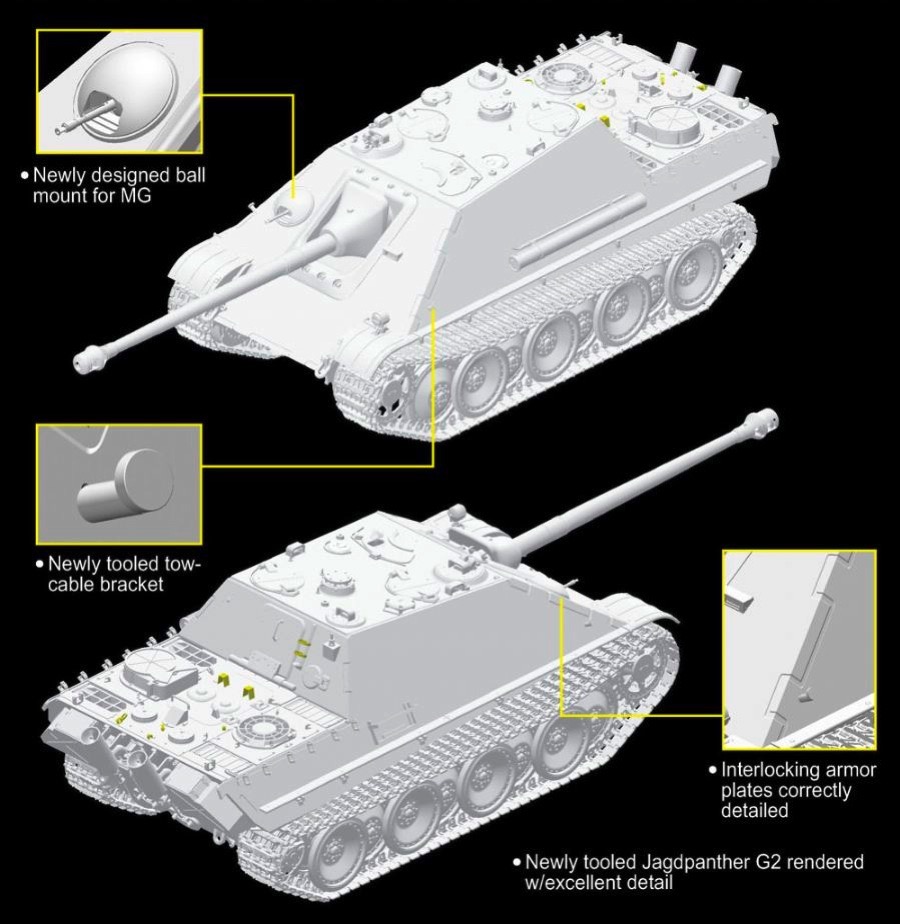 • Newly designed ball mount for MG

• Newly tooled tow-cable bracket

• Interlocking armor plates correctly detailed

• Newly tooled Jagdpanther G2 rendered w/excellent detail