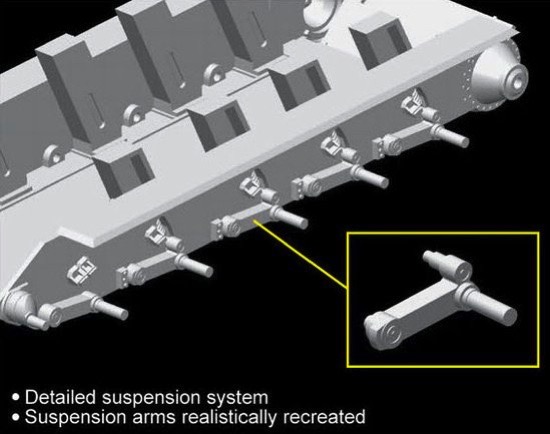 • Detailed suspension system
• Suspension arms realistically recreated