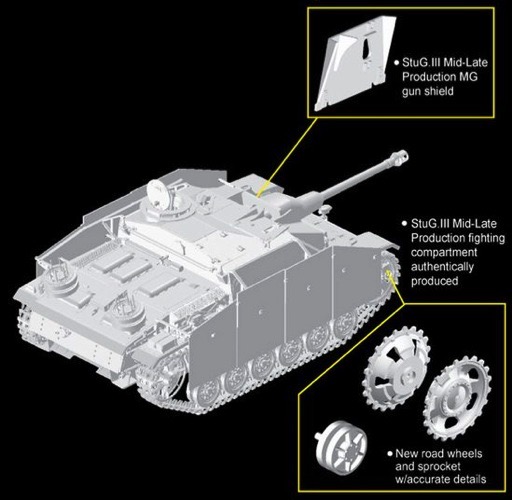 • StuG.III Mid-Late Production MG gun shield

• StuG.III Mid-Late Production fighting compartment authentically produced

• New road wheels and sprocket w/accurate details