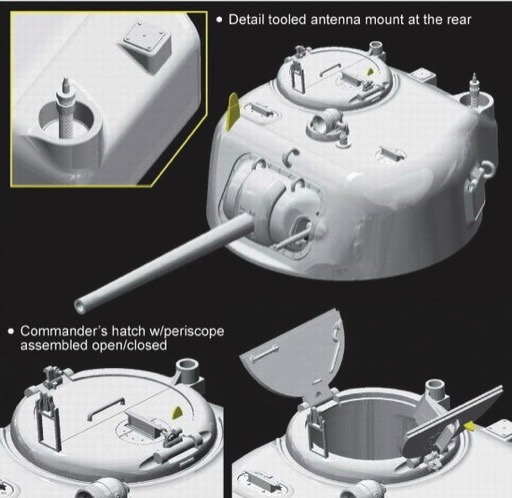 • Detail tooled antenna mount at the rear

• Commander's hatch w/periscope assembled open/closed