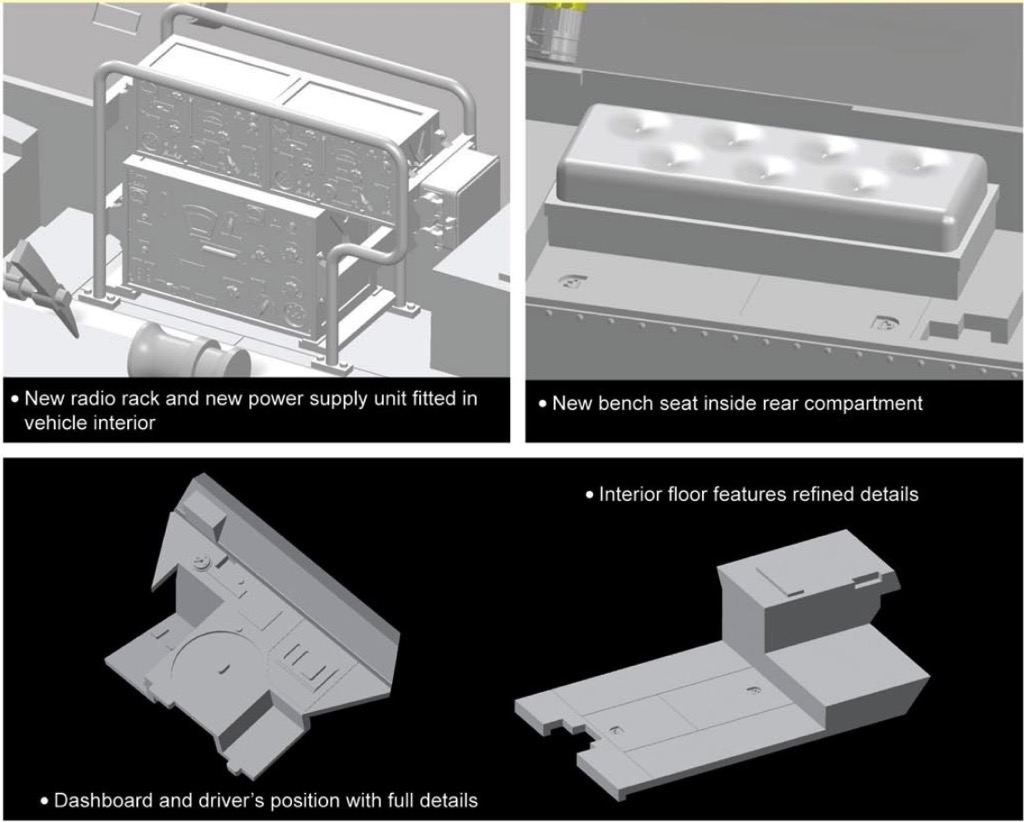 • New radio rack and new power supply unit fitted in vehicle interior

• New bench seat inside rear compartment

• Interior floor features refined details

• Dashboard and driver's position with full details