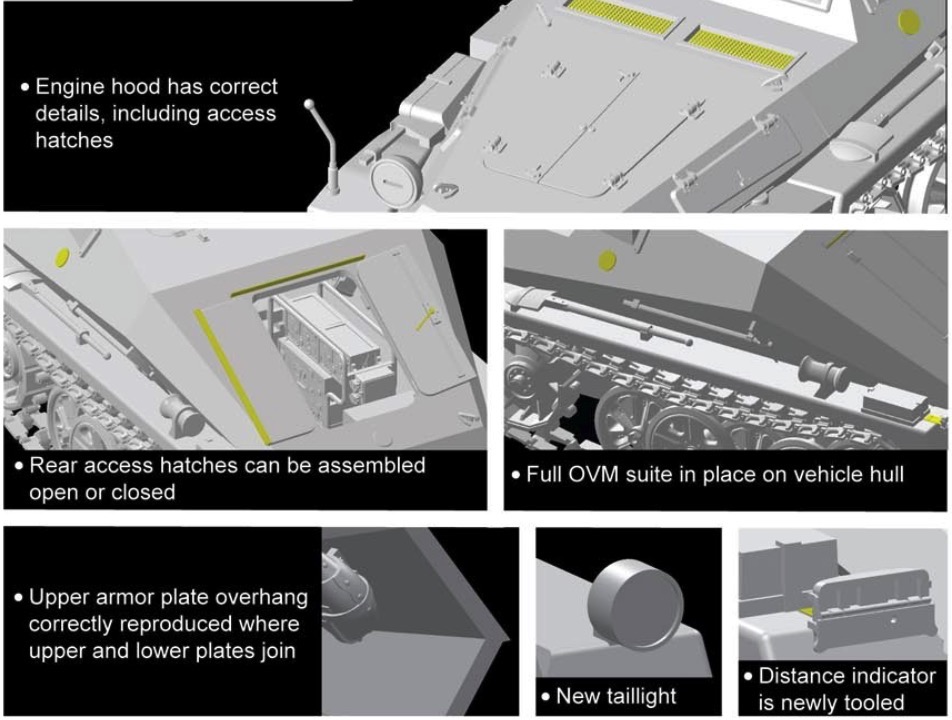 • Engine hood has correct details, including access hatches

• Rear access hatches can be assembled open or closed

• Full OVM suite in place on vehicle hull

• Upper armor plate overhang correctly reproduced where upper and lower plates join

• New taillight

• Distance indicator is newly tooled