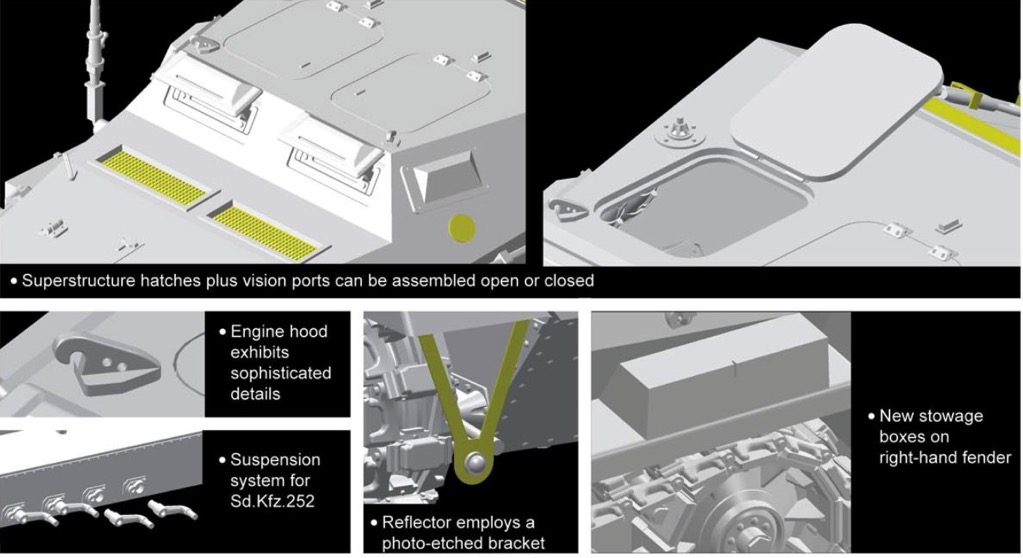 • Superstructure hatches plus vision ports can be assembled open or closed

• Engine hood exhibits sophisticated details

• Suspension system for Sd.Kfz.252

• Reflector employs a photo-etched bracket

• New stowage boxes on right-hand fender